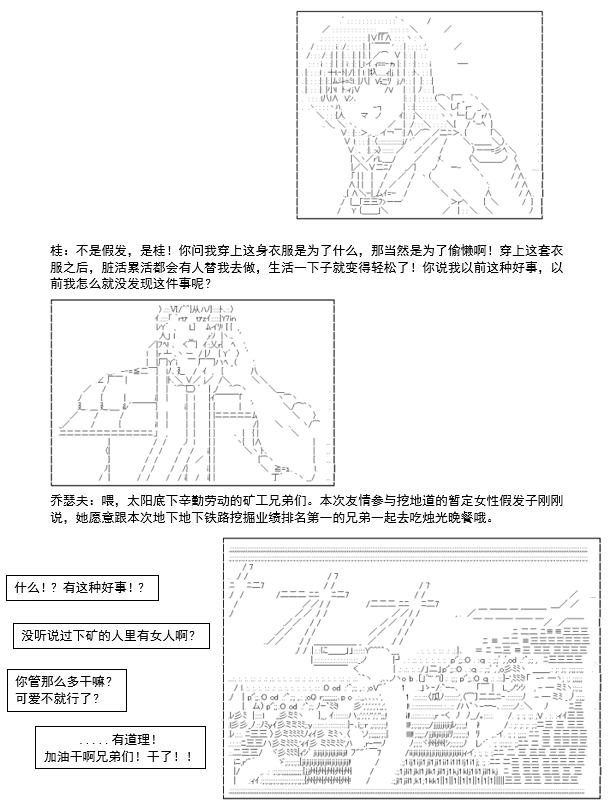 桂：不是假发，是桂！你问我穿上这身衣服是为了什么，那当然是为了偷懒啊！穿上这套衣服之后，脏活累活都会有人替我去做，生活一下子就变得轻松了！你说我以前这种好事，以前我怎么就没发现这件事呢？

乔瑟夫：喂，太阳底下辛勤劳动的矿工兄弟们。本次友情参与挖地道的暂定女性假发子刚刚说，她愿意跟本次地下地下铁路挖掘业绩排名第一的兄弟一起去吃烛光晚餐哦。

什么！？有这种好事！？

没听说过下矿的人里有女人啊？

你管那么多干嘛？
可爱不就行了？

.....有道理！
加油干啊兄弟们！干了！！