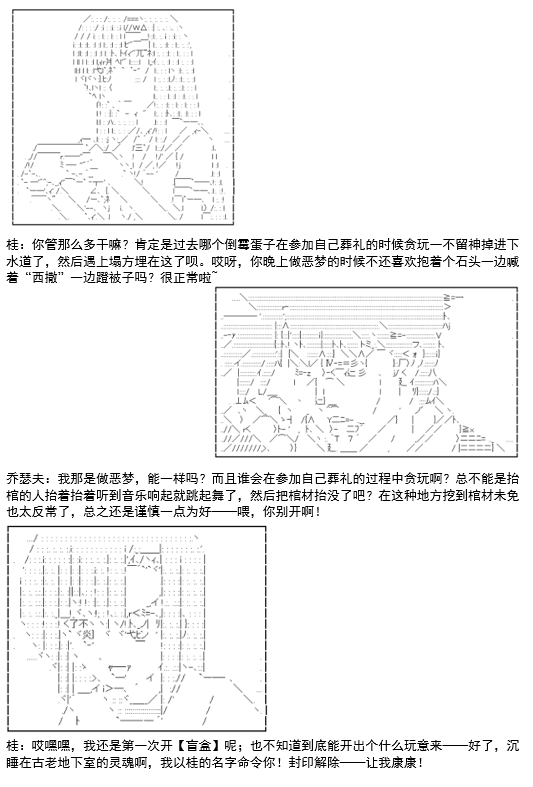 桂：你管那么多干嘛？肯定是过去哪个倒霉蛋子在参加自己葬礼的时候贪玩一不留神掉进下水道了，然后遇上塌方埋在这了呗。哎呀，你晚上做恶梦的时候不还喜欢抱着个石头一边喊着“西撒”一边蹬被子吗？很正常啦~

乔瑟夫：我那是做恶梦，能一样吗？而且谁会在参加自己葬礼的过程中贪玩啊？总不能是抬棺的人抬着抬着听到音乐响起就跳起舞了，然后把棺材抬没了吧？在这种地方挖到棺材未免也太反常了，总之还是谨慎一点为好——喂，你别开啊！

桂：哎嘿嘿，我还是第一次开【盲盒】呢；也不知道到底能开出个什么玩意来——好了，沉睡在古老地下室的灵魂啊，我以桂的名字命令你！封印解除——让我康康！