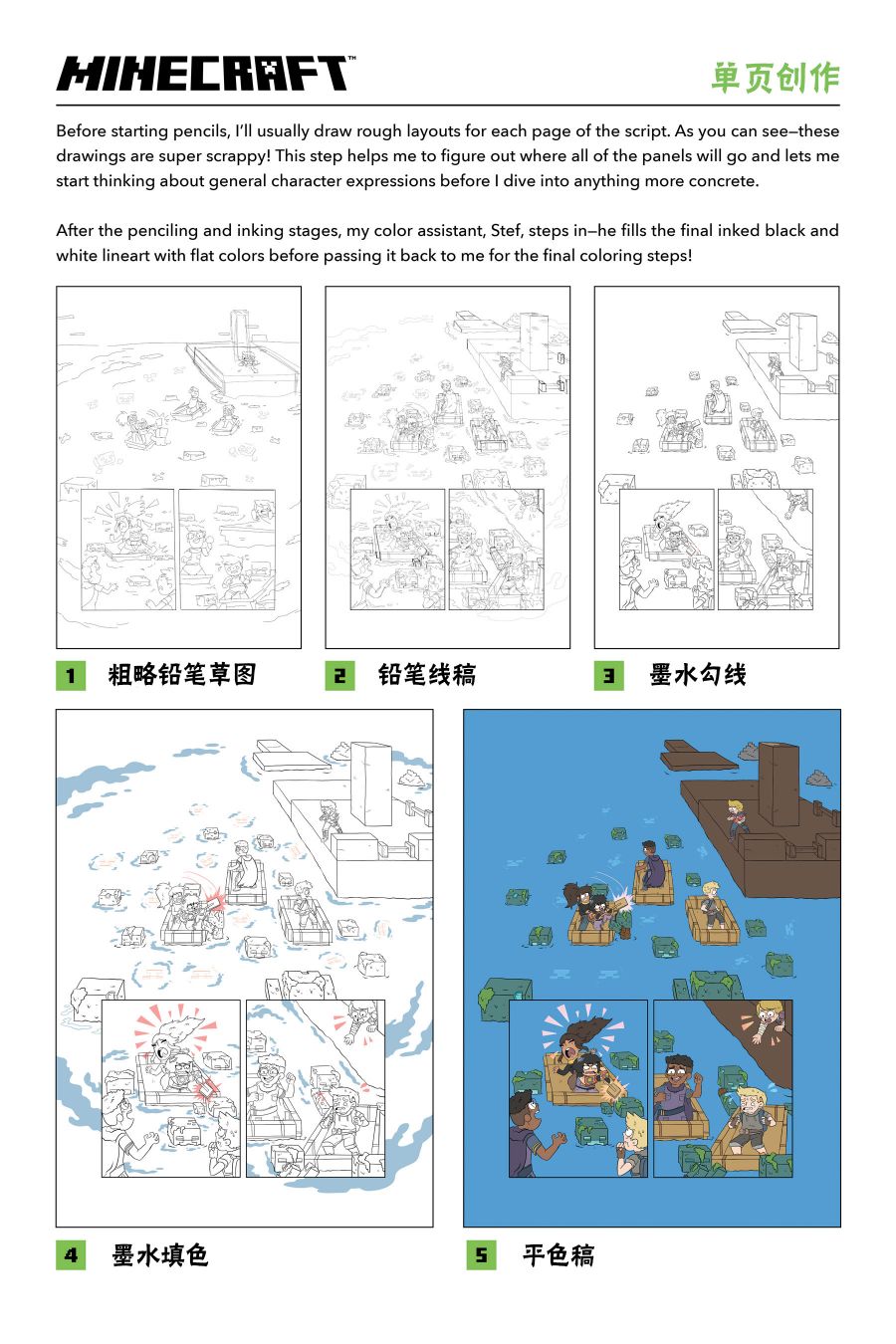 MINECRAFT™

单页创作

Before starting pencils, I'll usually draw rough layouts for each page of the script. As you can see—these drawings are super scrappy! This step helps me to figure out where all of the panels will go and lets me start thinking about general character expressions before I dive into anything more concrete.

After the penciling and inking stages, my color assistant, Stef, steps in—he fills the final inked black and white lineart with flat colors before passing it back to me for the final coloring steps!

1 粗略铅笔草图

2 铅笔线稿

3 墨水勾线

4 墨水填色

5 平色稿