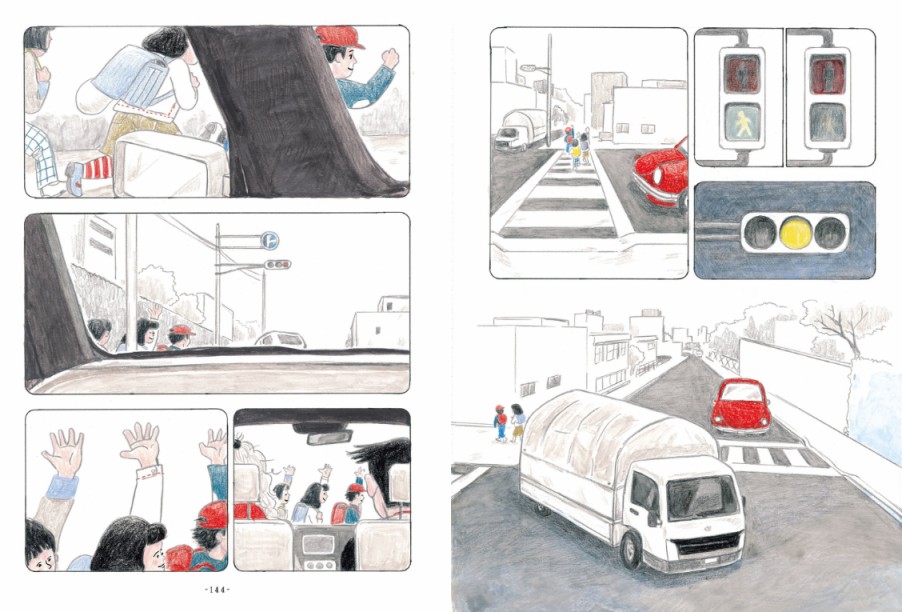 -144-