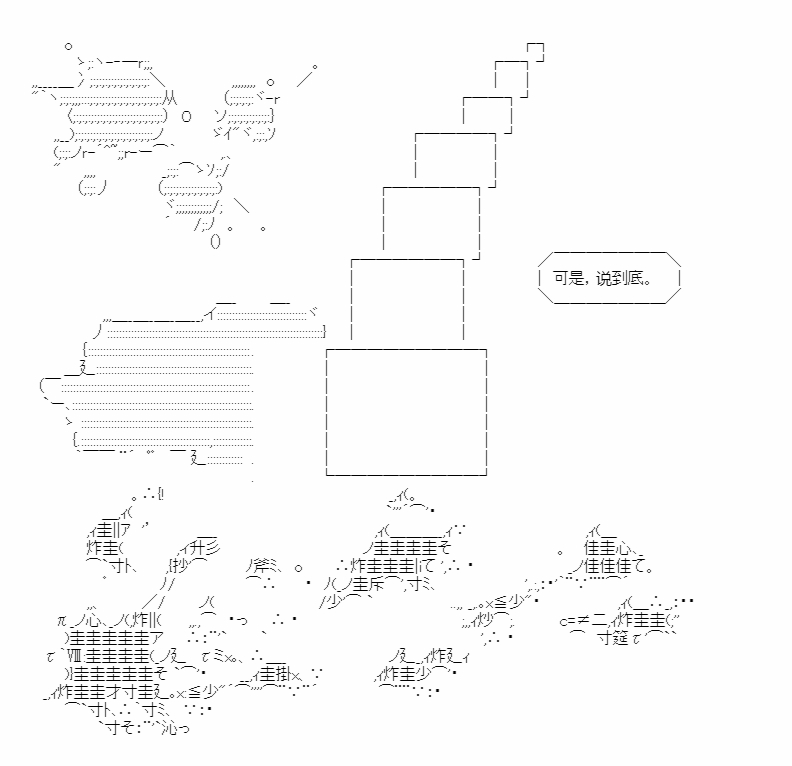 可是，说到底。