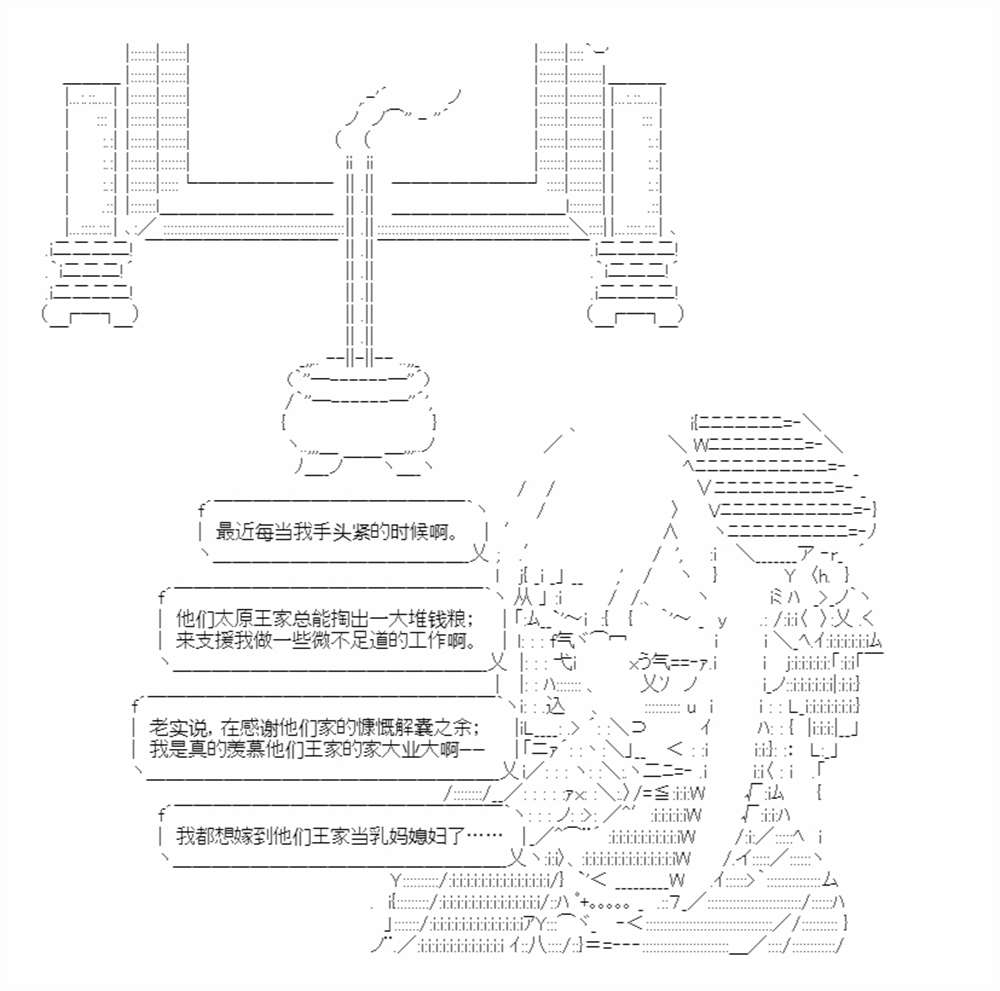 最近每当我手头紧的时候啊。

他们太原王家总能掏出一大堆钱粮；
来支援我做一些微不足道的工作啊。

老实说，在感谢他们家的慷慨解囊之余；
我是真的羡慕他们王家的家大业大啊——

我都想嫁到他们王家当乳妈媳妇了……