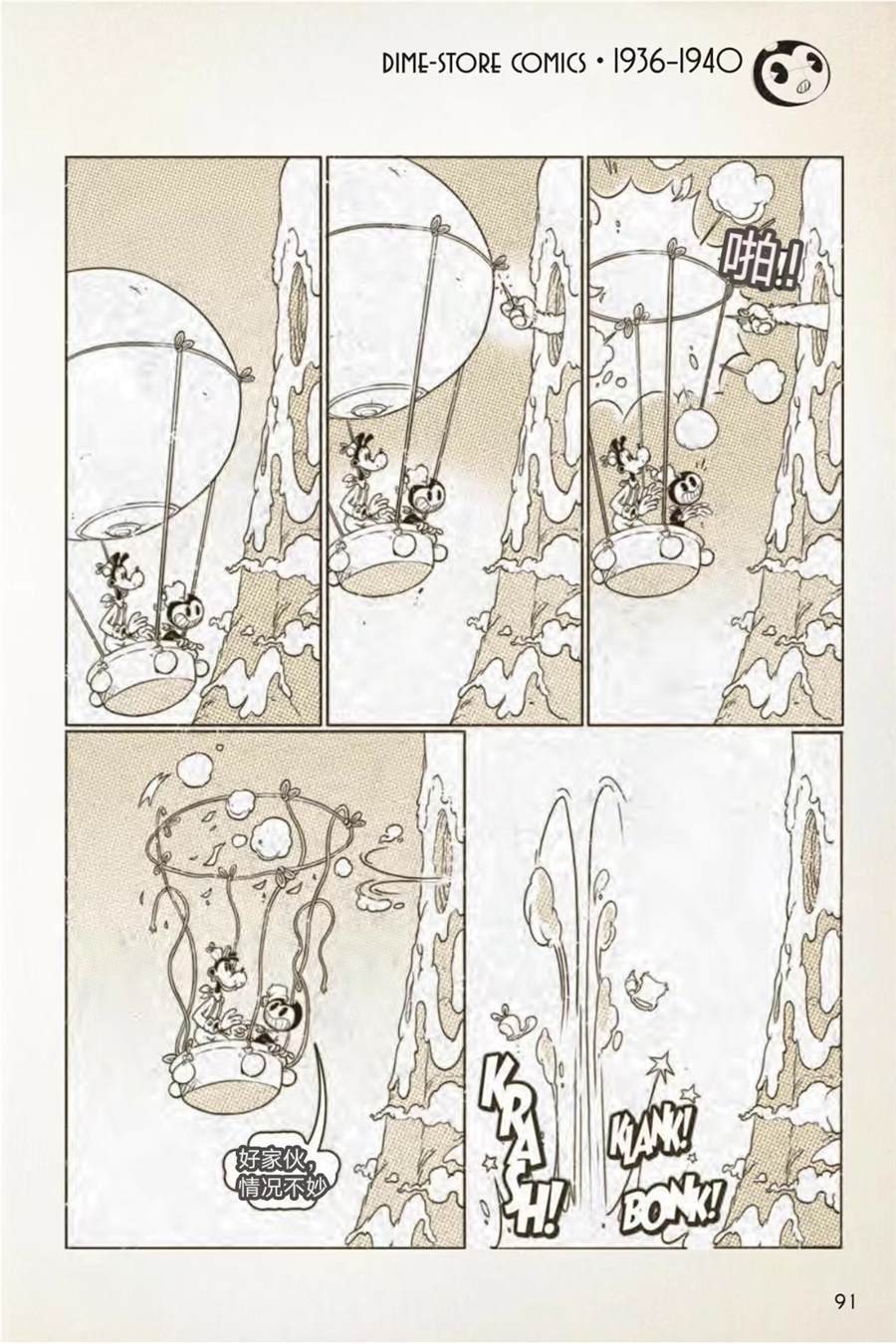 DIME-STORE COMICS • 1936-1940

啪!!

好家伙,
情况不妙

KRASH!

KLANK!

BONK!

91