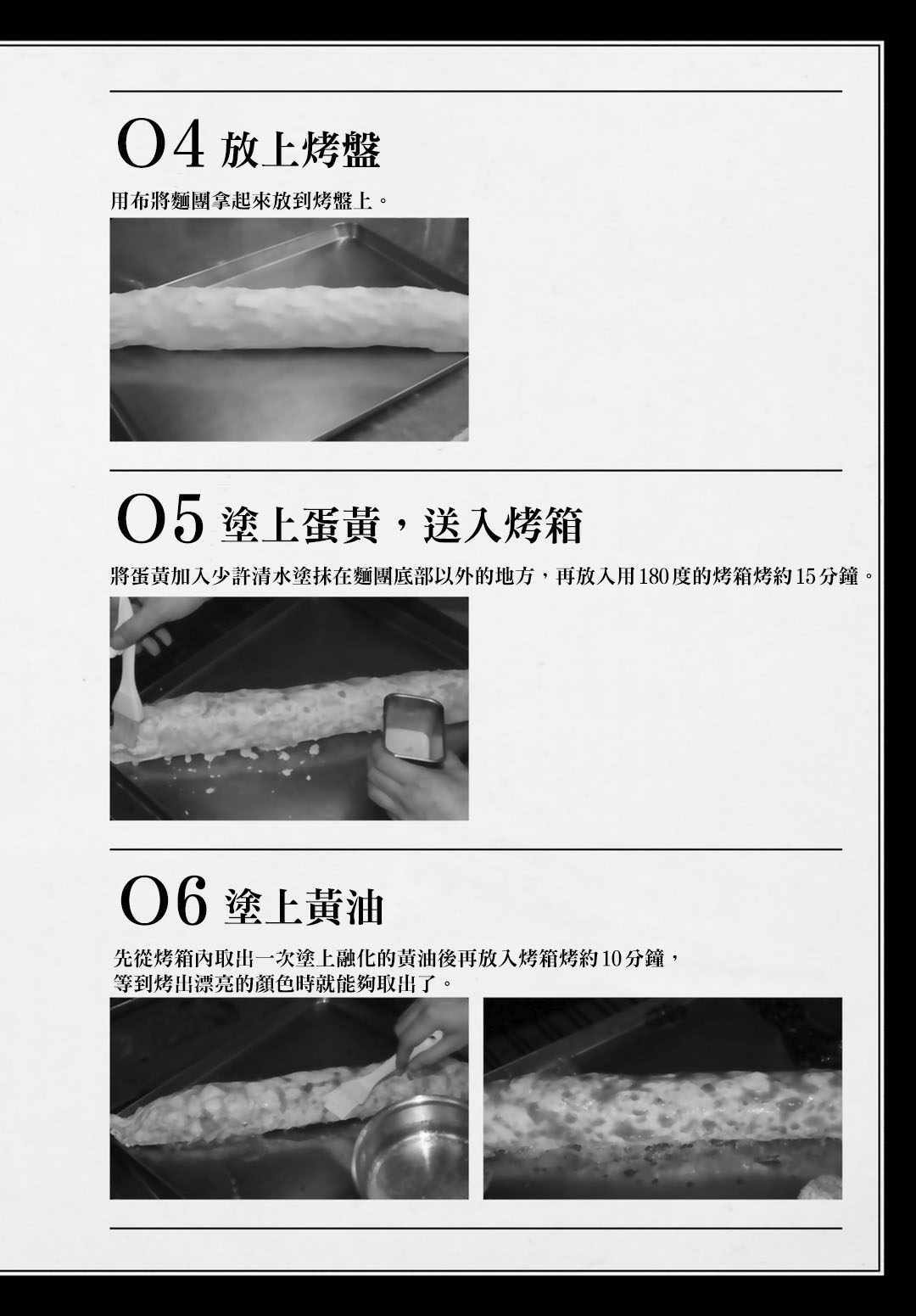 04 放上烤盤

用布將麵團拿起來放到烤盤上。

05 塗上蛋黃，送入烤箱

將蛋黃加入少許清水塗抹在麵團底部以外的地方，再放入用180度的烤箱烤約15分鐘。

06 塗上黃油

先從烤箱內取出一次塗上融化的黃油後再放入烤箱烤約10分鐘，等到烤出漂亮的顏色時就能夠取出了。