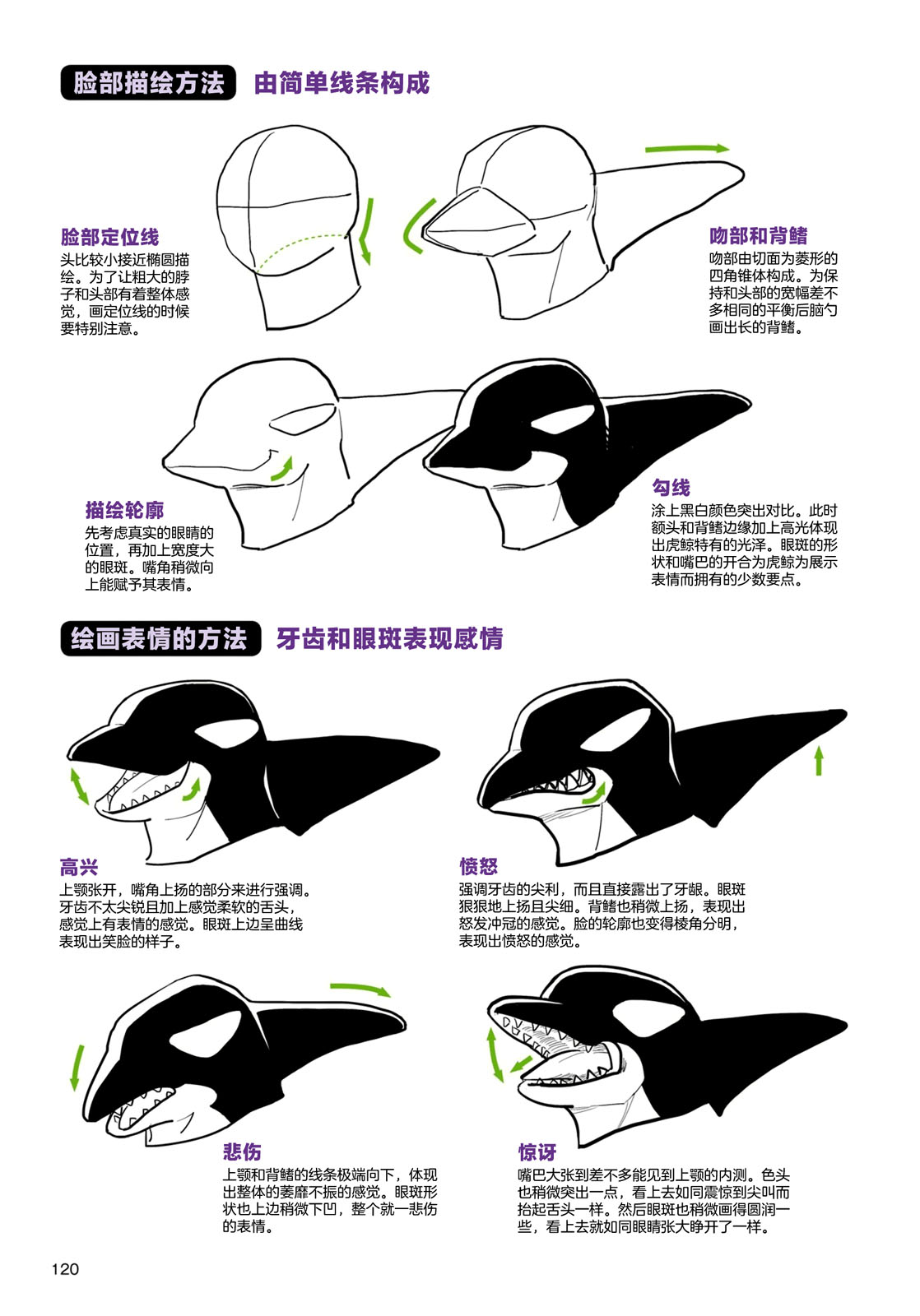 脸部描绘方法　由简单线条构成

脸部定位线
头比较小接近椭圆描绘。为了让粗大的脖子和头部有着整体感觉，画定位线的时候要特别注意。

吻部和背鳍
吻部由切面为菱形的四角锥体构成。为保持和头部的宽幅差不多相同的平衡后脑勺画出长的背鳍。

描绘轮廓
先考虑真实的眼睛的位置，再加上宽度大的眼斑。嘴角稍微向上能赋予其表情。

勾线
涂上黑白颜色突出对比。此时额头和背鳍边缘加上高光体现出虎鲸特有的光泽。眼斑的形状和嘴巴的开合为虎鲸为展示表情而拥有的少数要点。

绘画表情的方法　牙齿和眼斑表现感情

高兴
上颚张开，嘴角上扬的部分来进行强调。牙齿不太尖锐且加上感觉柔软的舌头，感觉上有表情的感觉。眼斑上边呈曲线表现出笑脸的样子。

愤怒
强调牙齿的尖利，而且直接露出了牙龈。眼斑狠狠地上扬且尖细。背鳍也稍微上扬，表现出怒发冲冠的感觉。脸的轮廓也变得棱角分明，表现出愤怒的感觉。

悲伤
上颚和背鳍的线条极端向下，体现出整体的萎靡不振的感觉。眼斑形状也上边稍微下凹，整个就一悲伤的表情。

惊讶
嘴巴大张到差不多能见到上颚的内测。色头也稍微突出一点，看上去如同震惊到尖叫而抬起舌头一样。然后眼斑也稍微画得圆润一些，看上去就如同眼睛张大睁开了一样。

120